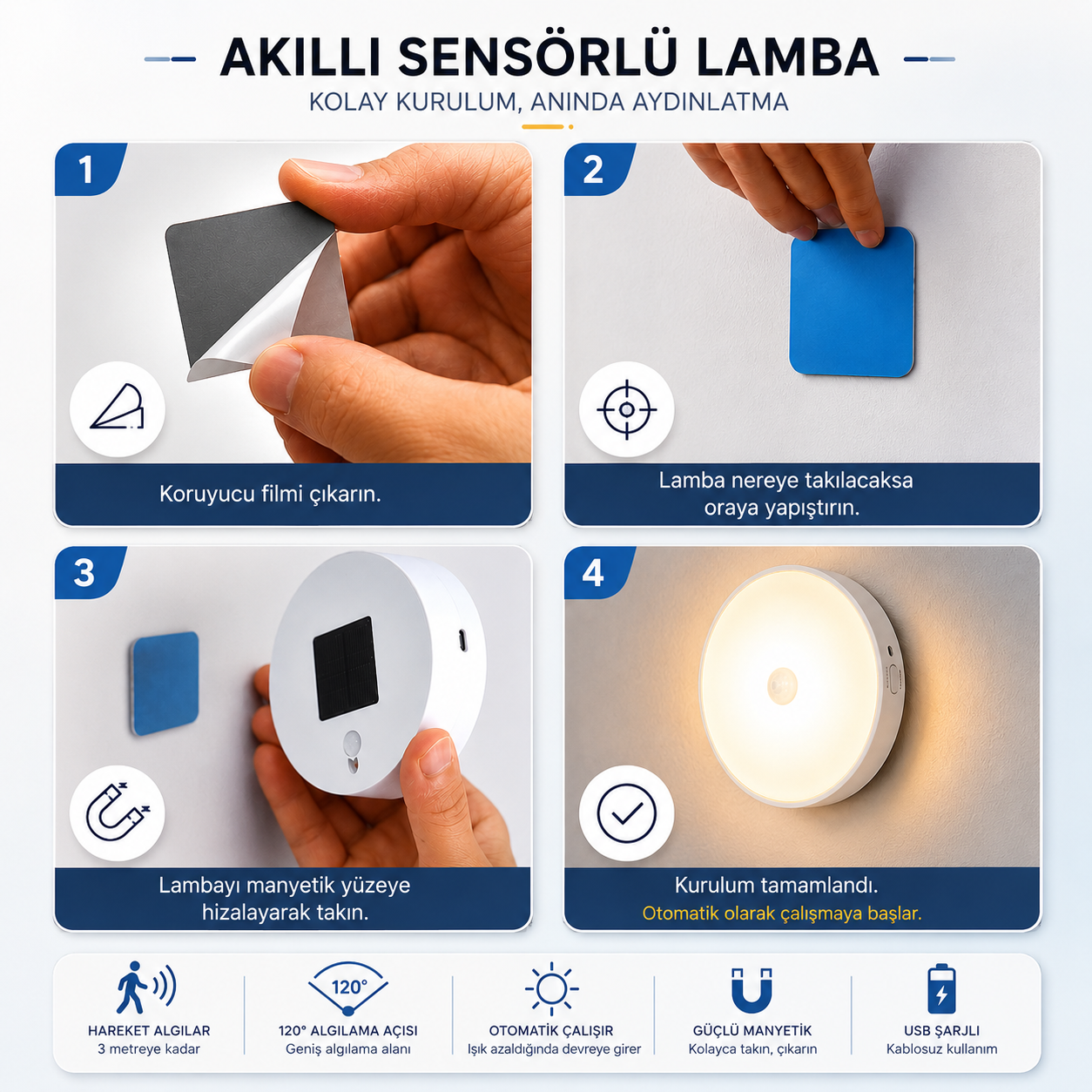 AKILLI SENSÖRLÜ LAMBA
KOLAY KURULUM, ANINDA AYDINLATMA

1
Koruyucu filmi çıkarın.

2
Lamba nereye takılacaksa oraya yapıştırın.

3
Lambayı manyetik yüzeye hizalayarak takın.

4
Kurulum tamamlandı.
Otomatik olarak çalışmaya başlar.

HAREKET ALGILAR
3 metreye kadar

120°
120° ALGILAMA AÇISI
Geniş algılama alanı

OTOMATİK ÇALIŞIR
Işık azaldığında devreye girer

GÜÇLÜ MANYETİK
Kolayca takın, çıkarın

USB ŞARJLI
Kablosuz kullanım